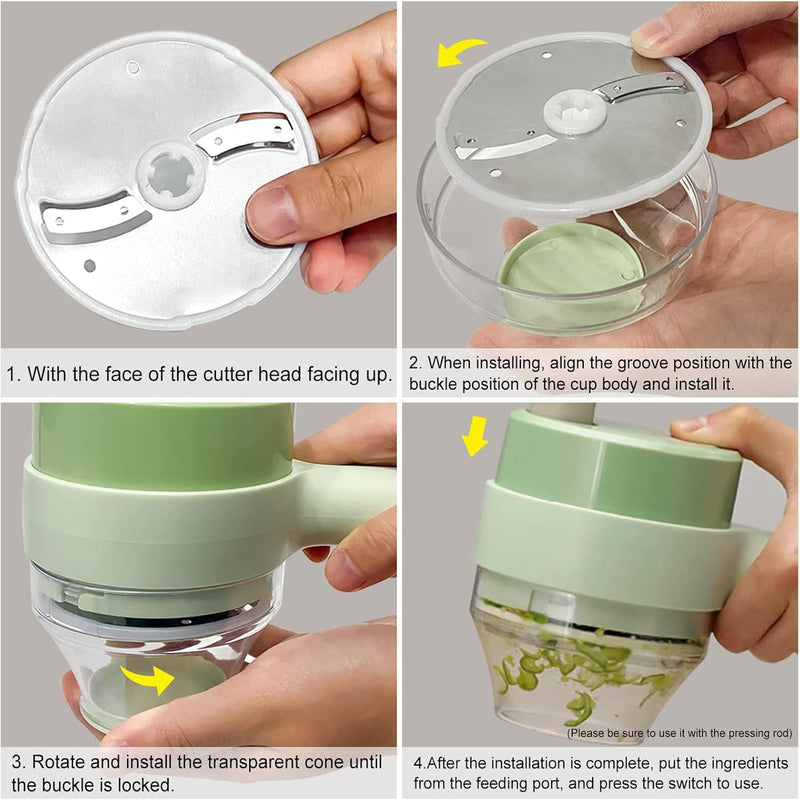 1. With the face of the cutter head facing up.

2. When installing, align the groove position with the buckle position of the cup body and install it.

3. Rotate and install the transparent cone until the buckle is locked.

(Please be sure to use it with the pressing rod)

4.After the installation is complete, put the ingredients from the feeding port, and press the switch to use.